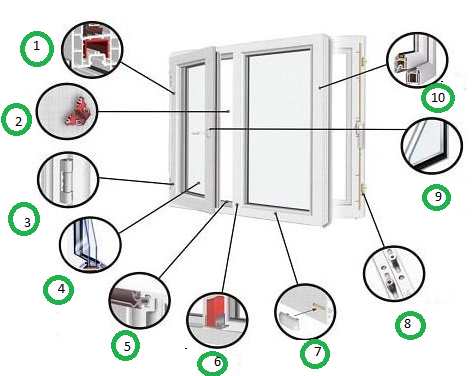 1
2
3
4
5
6
7
8
9
10